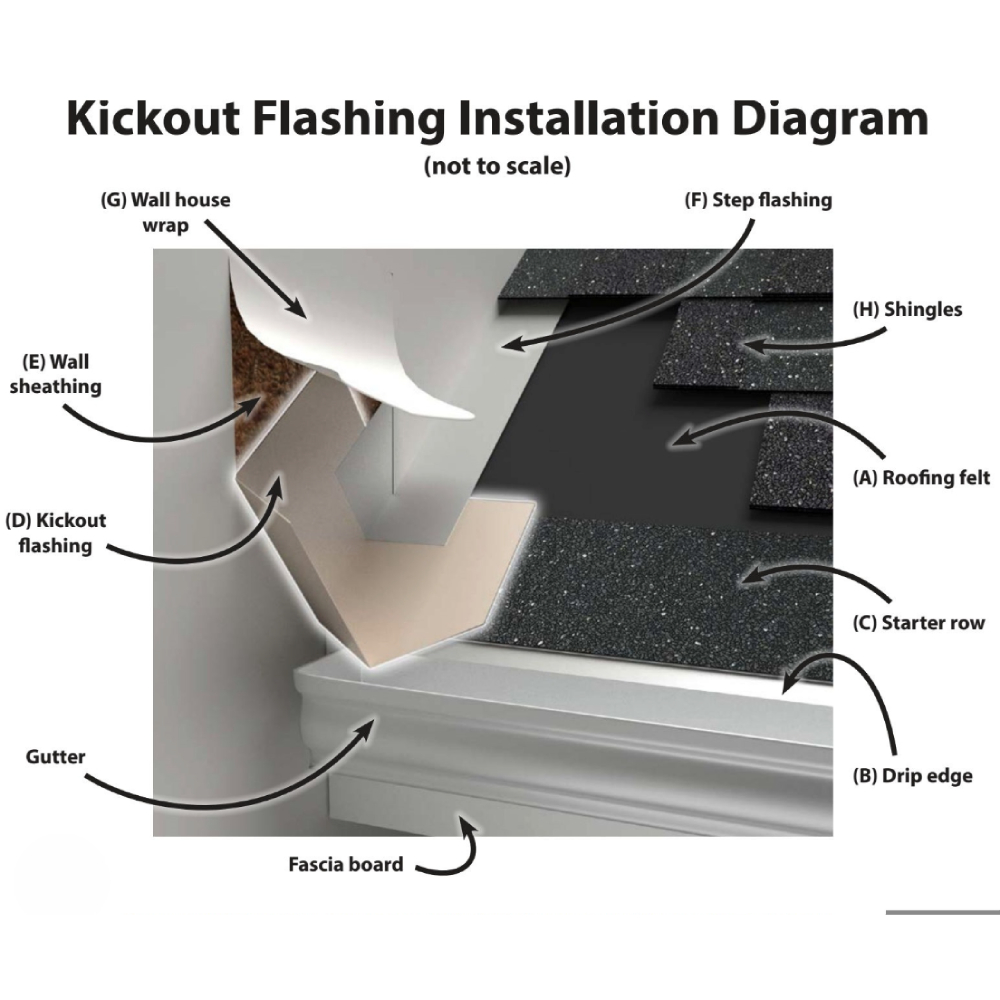 Kickout Flashing Installation Diagram

(not to scale)

(G) Wall house wrap

(F) Step flashing

(H) Shingles

(E) Wall sheathing

(A) Roofing felt

(D) Kickout flashing

(C) Starter row

Gutter

(B) Drip edge

Fascia board